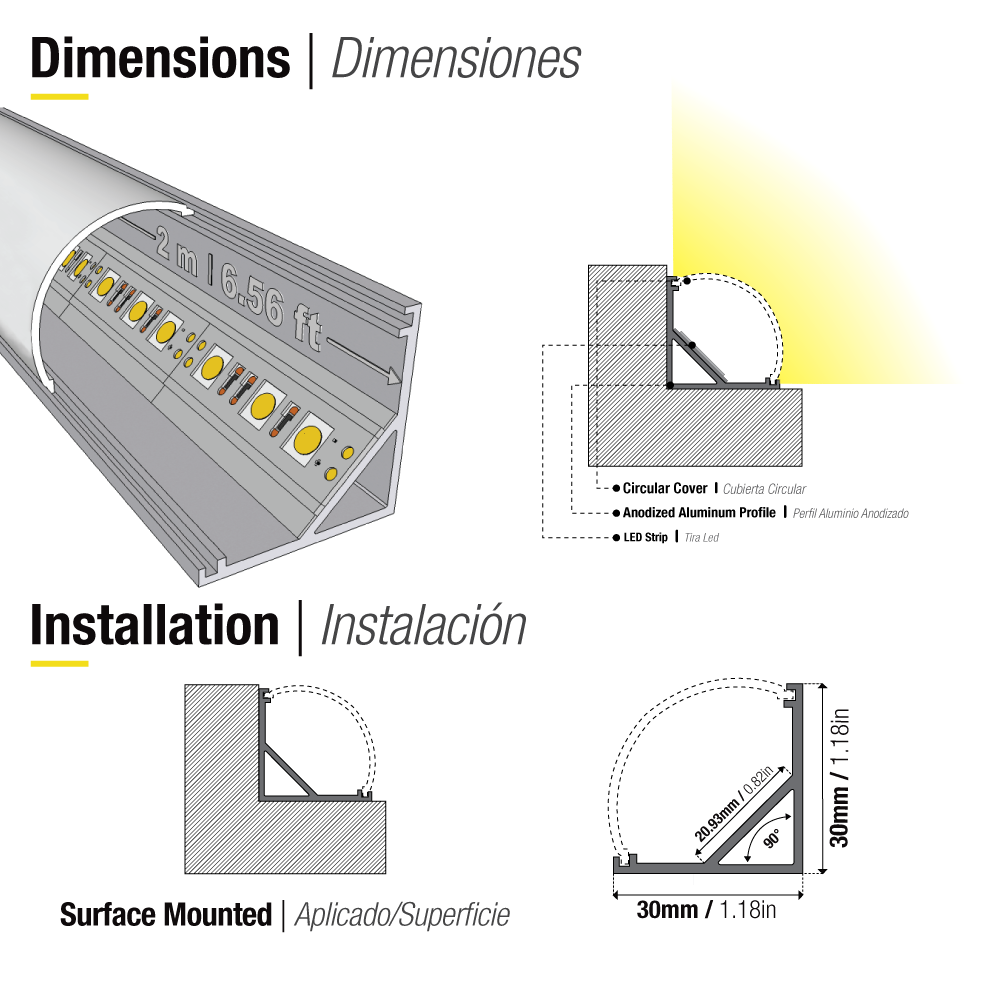 Dimensions | Dimensiones

2 m | 6.56 ft

Circular Cover | Cubierta Circular

Anodized Aluminum Profile | Perfil Aluminio Anodizado

LED Strip | Tira Led

Installation | Instalación

Surface Mounted | Aplicado/Superficie

20.93mm / 0.82in

90°

30mm / 1.18in

30mm / 1.18in