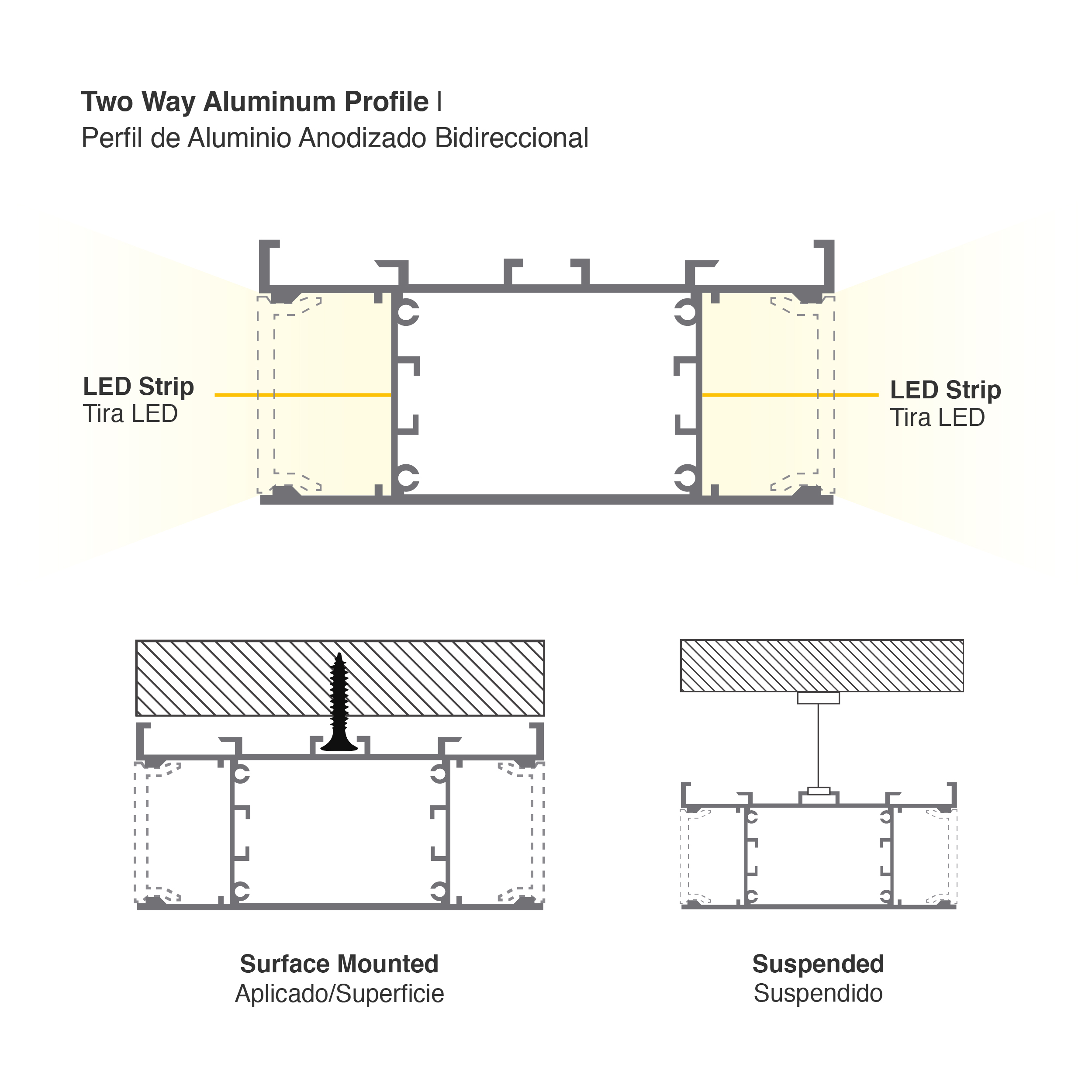 Two Way Aluminum Profile |
Perfil de Aluminio Anodizado Bidireccional

LED Strip
Tira LED

LED Strip
Tira LED

Surface Mounted
Aplicado/Superficie

Suspended
Suspendido