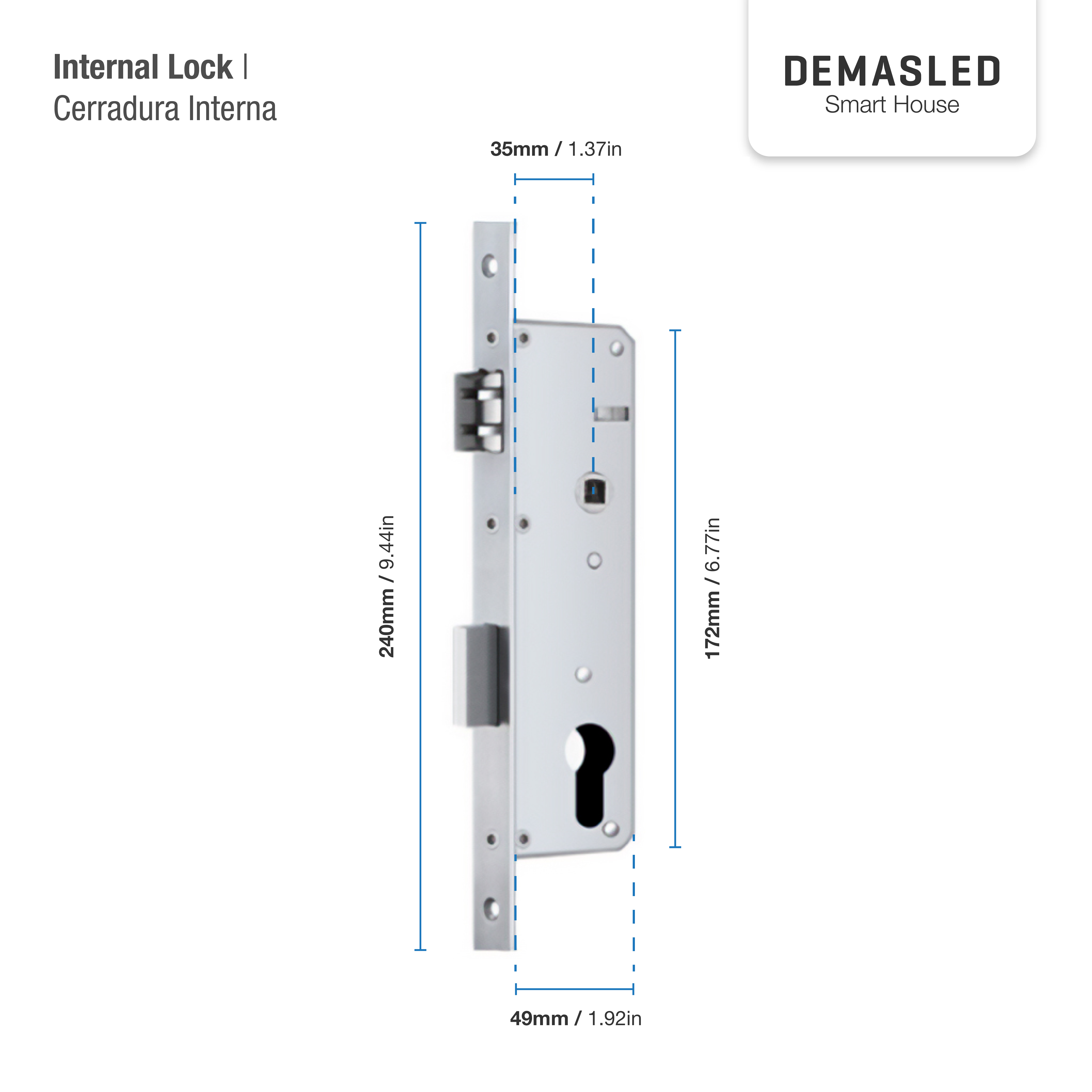 Internal Lock |
Cerradura Interna

DEMASLED
Smart House

35mm / 1.37in

240mm / 9.44in

172mm / 6.77in

49mm / 1.92in