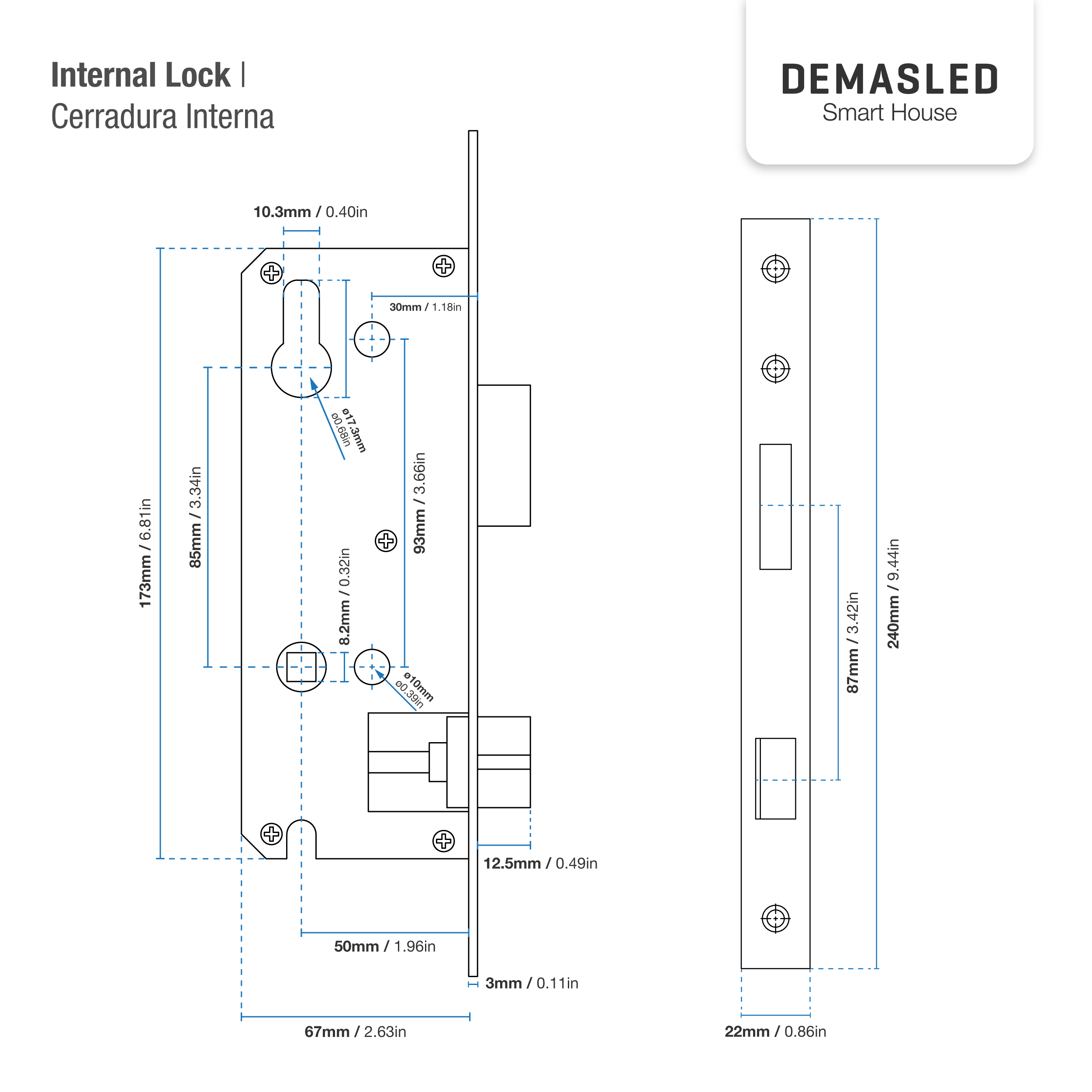 Internal Lock |
Cerradura Interna

DEMASLED
Smart House

10.3mm / 0.40in

30mm / 1.18in

ø17.3mm
ø0.68in

173mm / 6.81in

85mm / 3.34in

93mm / 3.66in

8.2mm / 0.32in

ø10mm
ø0.39in

12.5mm / 0.49in

50mm / 1.96in

3mm / 0.11in

67mm / 2.63in

87mm / 3.42in

240mm / 9.44in

22mm / 0.86in