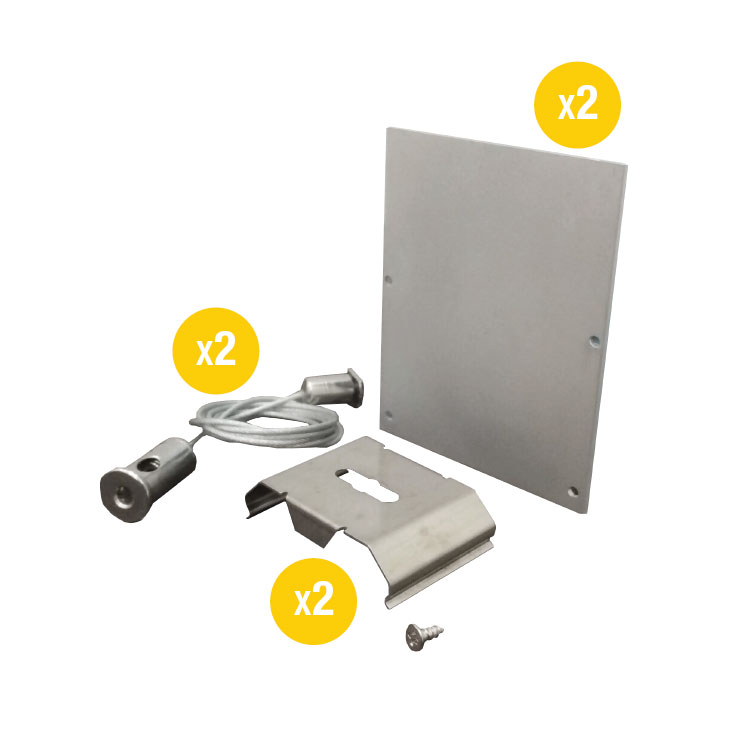 x2

x2

x2