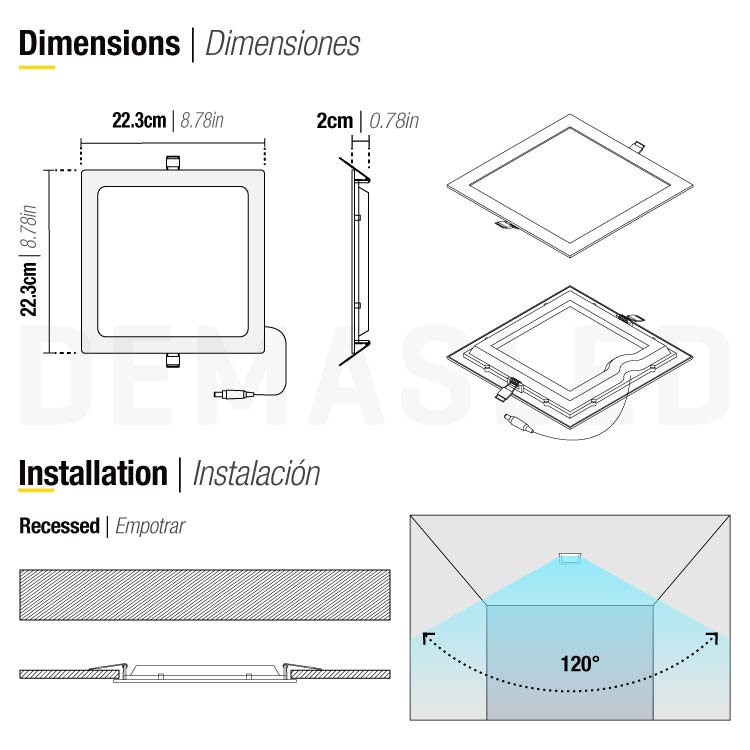 Dimensions | Dimensiones

22.3cm | 8.78in

2cm | 0.78in

22.3cm | 8.78in

DEMASLED

Installation | Instalación

Recessed | Empotrar

120°