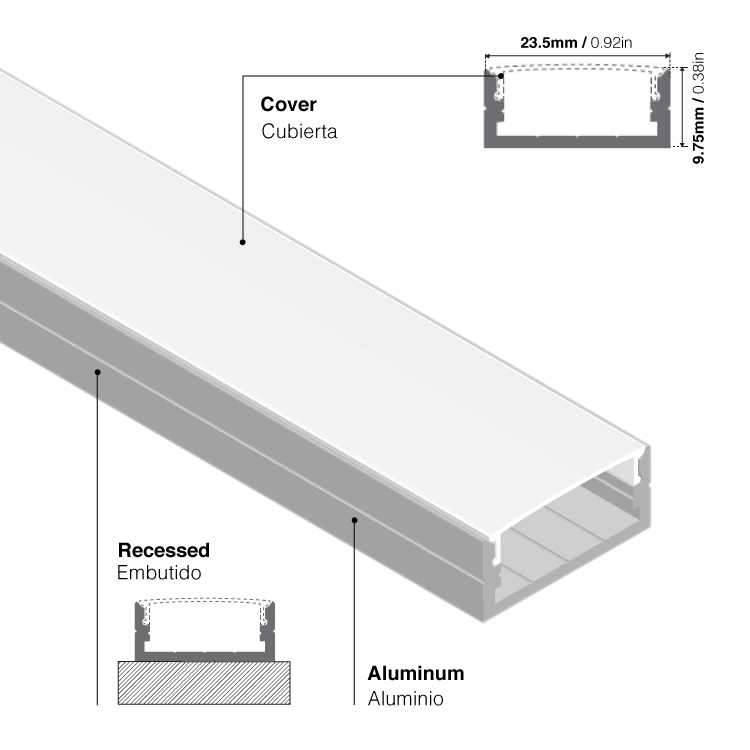 23.5mm / 0.92in

9.75mm / 0.38in

Cover
Cubierta

Recessed
Embutido

Aluminum
Aluminio