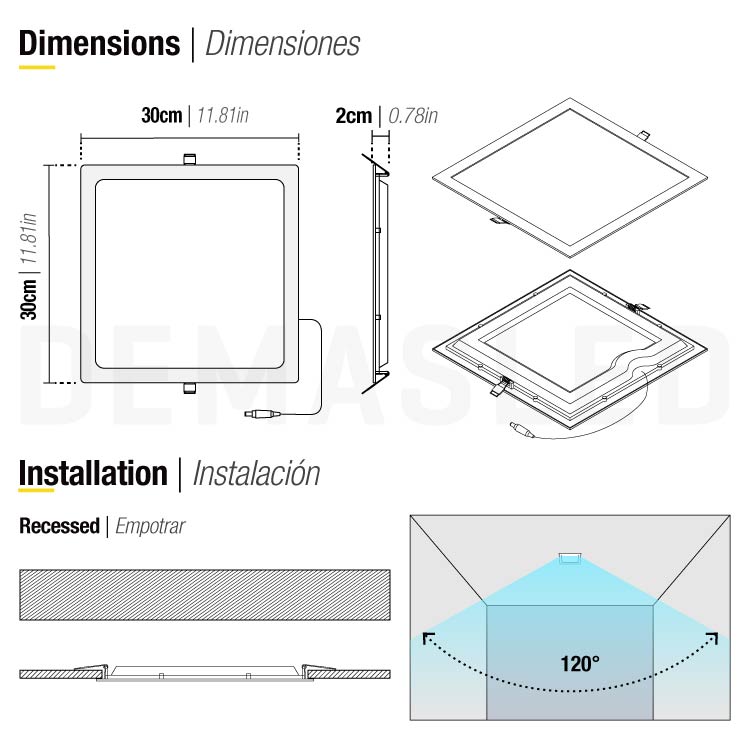 Dimensions | Dimensiones

30cm | 11.81in

2cm | 0.78in

30cm | 11.81in

DEMASLED

Installation | Instalación

Recessed | Empotrar

120°