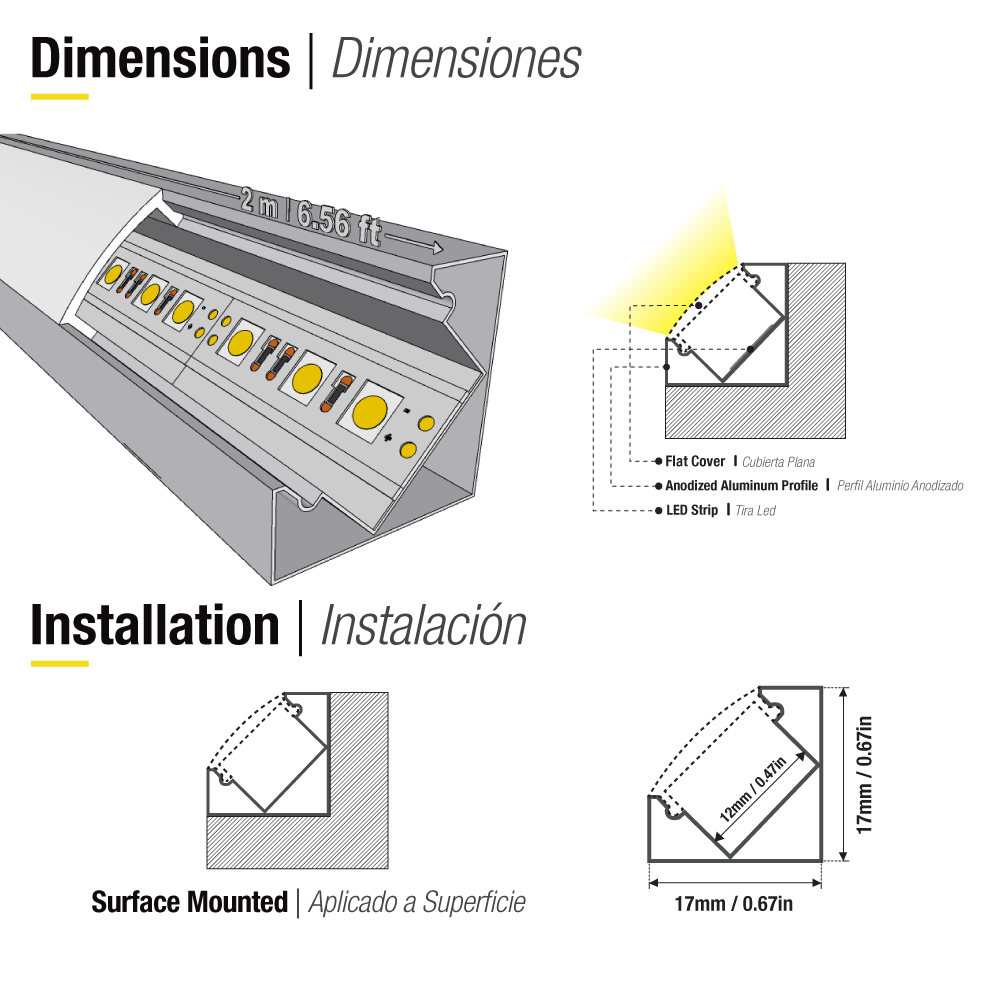 Dimensions | Dimensiones

2 m | 6.56 ft

Flat Cover | Cubierta Plana

Anodized Aluminum Profile | Perfil Aluminio Anodizado

LED Strip | Tira Led

Installation | Instalación

Surface Mounted | Aplicado a Superficie

12mm / 0.47in

17mm / 0.67in

17mm / 0.67in