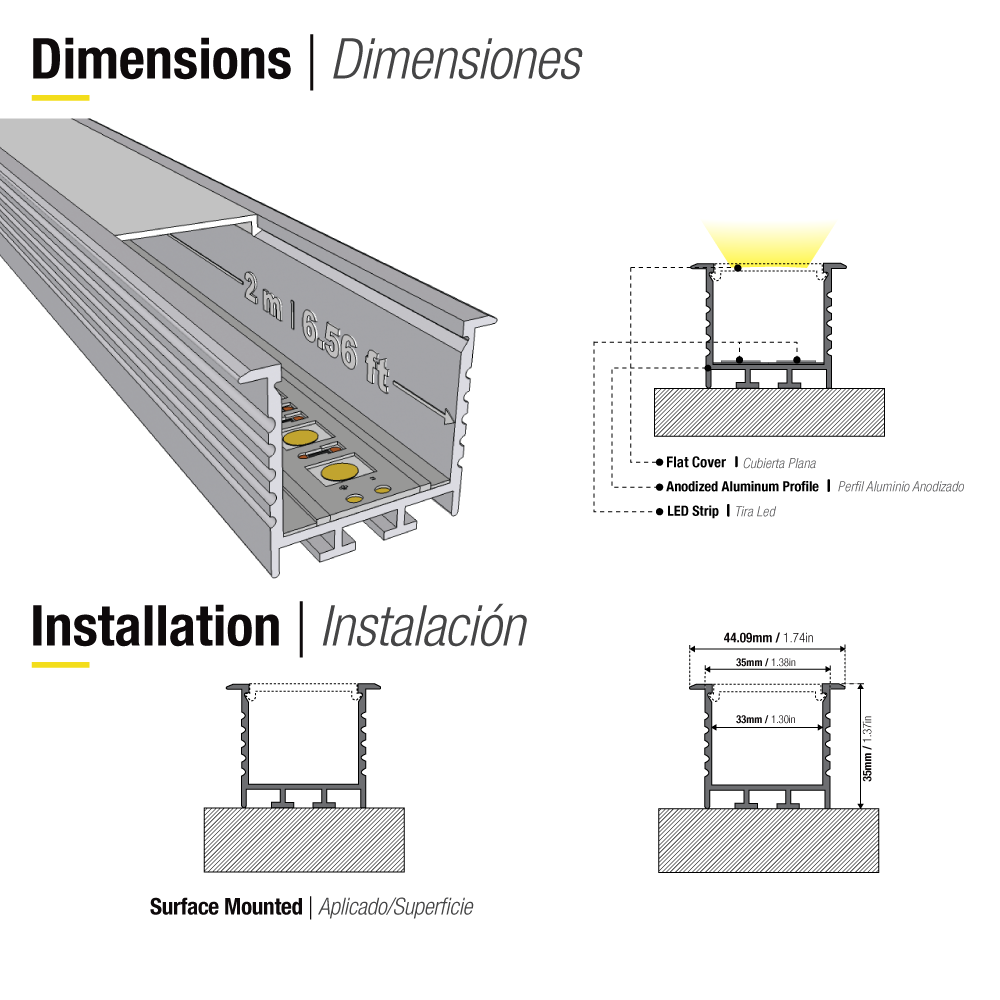 Dimensions | Dimensiones

2 m | 6.56 ft

Flat Cover | Cubierta Plana
Anodized Aluminum Profile | Perfil Aluminio Anodizado
LED Strip | Tira Led

Installation | Instalación

44.09mm / 1.74in
35mm / 1.38in
33mm / 1.30in
35mm / 1.37in

Surface Mounted | Aplicado/Superficie