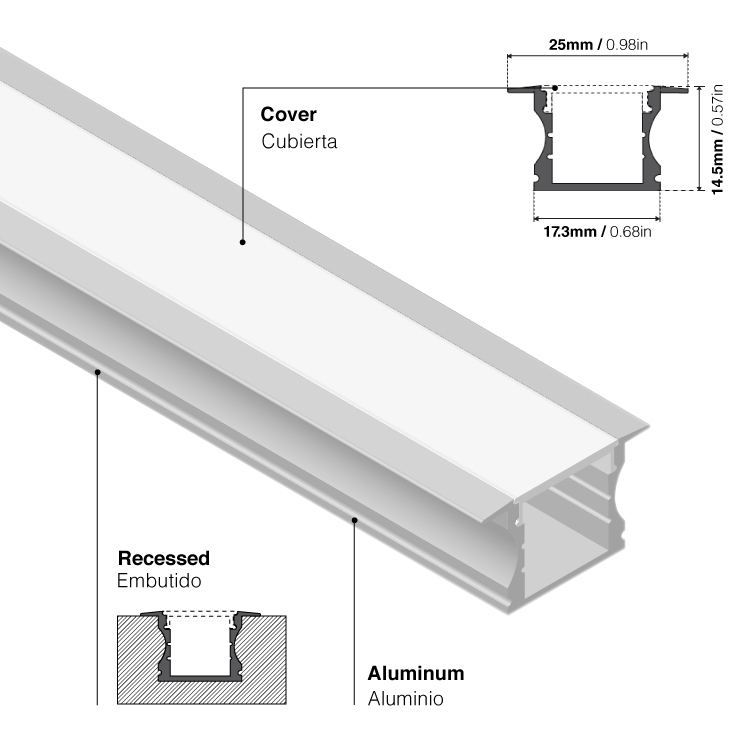 25mm / 0.98in

14.5mm / 0.57in

17.3mm / 0.68in

Cover
Cubierta

Recessed
Embutido

Aluminum
Aluminio