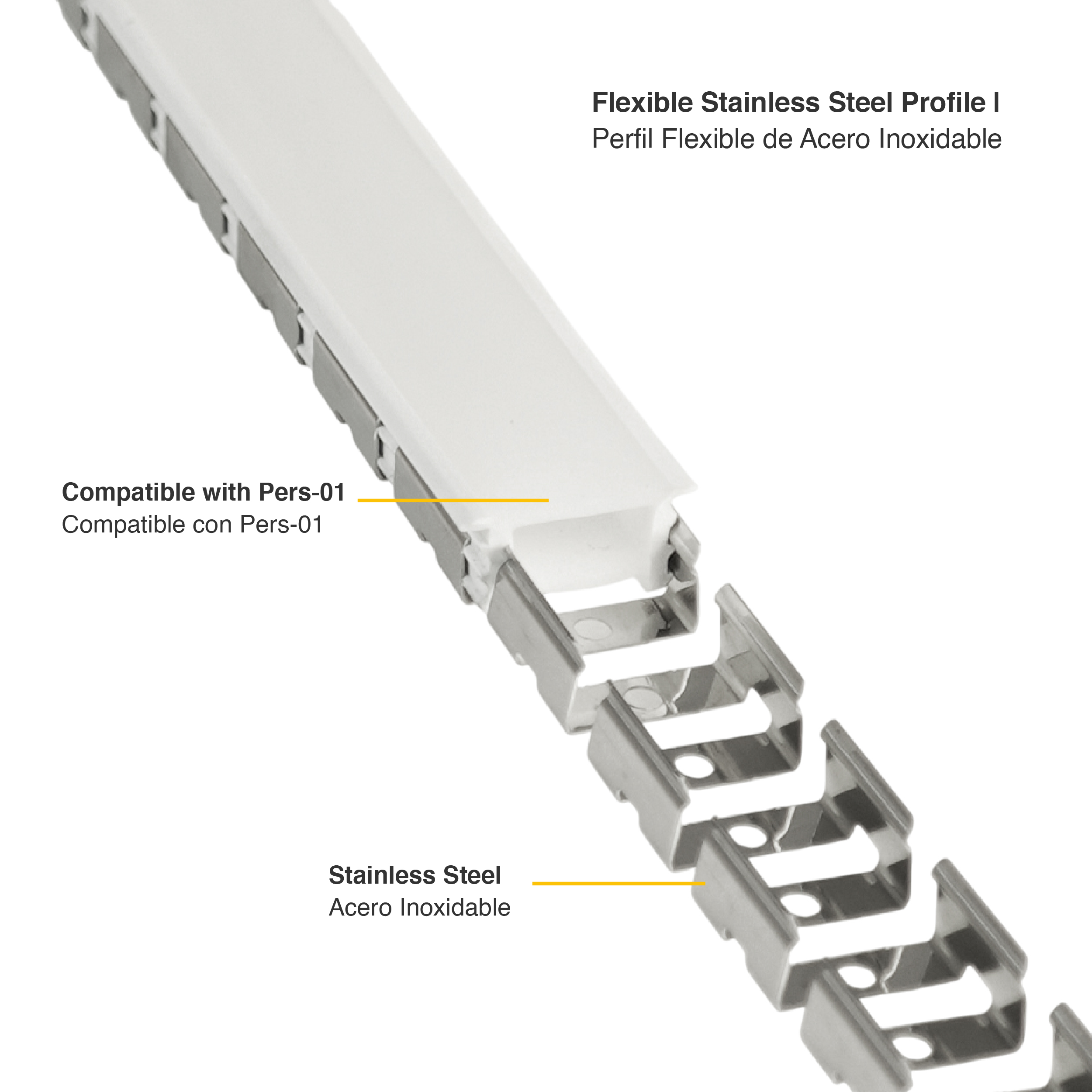 Flexible Stainless Steel Profile I
Perfil Flexible de Acero Inoxidable

Compatible with Pers-01
Compatible con Pers-01

Stainless Steel
Acero Inoxidable