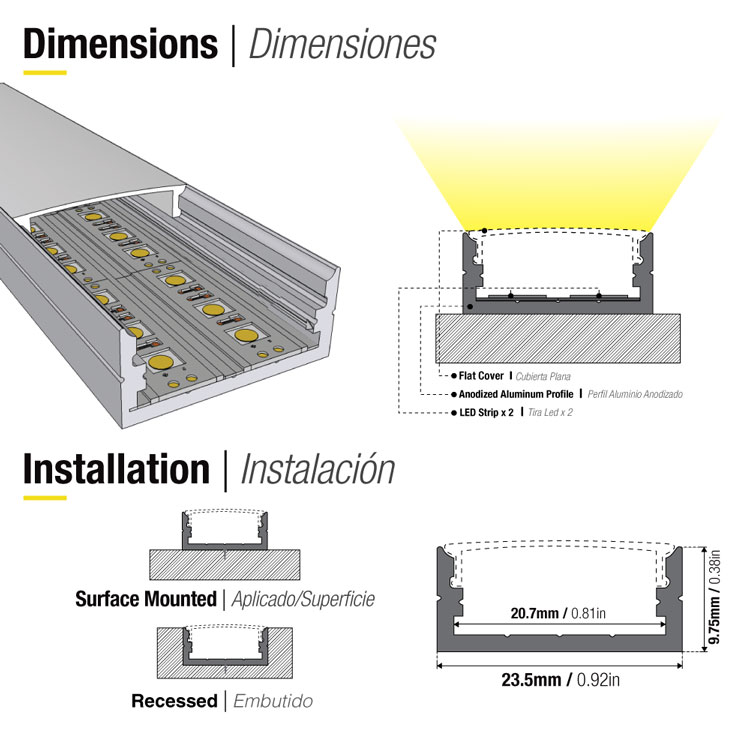 Dimensions | Dimensiones

Flat Cover | Cubierta Plana
Anodized Aluminum Profile | Perfil Aluminio Anodizado
LED Strip x 2 | Tira Led x 2

Installation | Instalación

Surface Mounted | Aplicado/Superficie

Recessed | Embutido

20.7mm / 0.81in
9.75mm / 0.38in
23.5mm / 0.92in