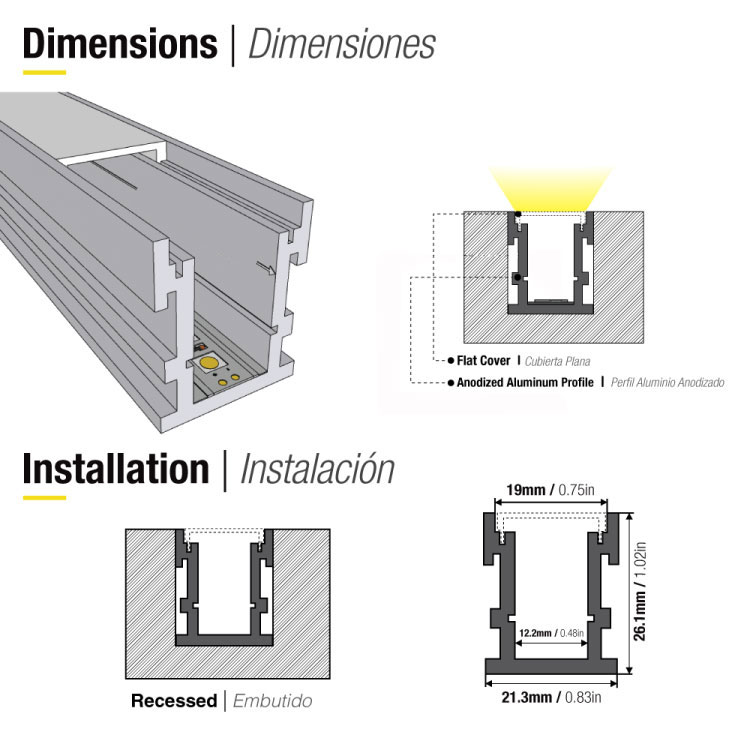 Dimensions | Dimensiones

Flat Cover | Cubierta Plana

Anodized Aluminum Profile | Perfil Aluminio Anodizado

Installation | Instalación

Recessed | Embutido

19mm / 0.75in

12.2mm / 0.48in

26.1mm / 1.02in

21.3mm / 0.83in