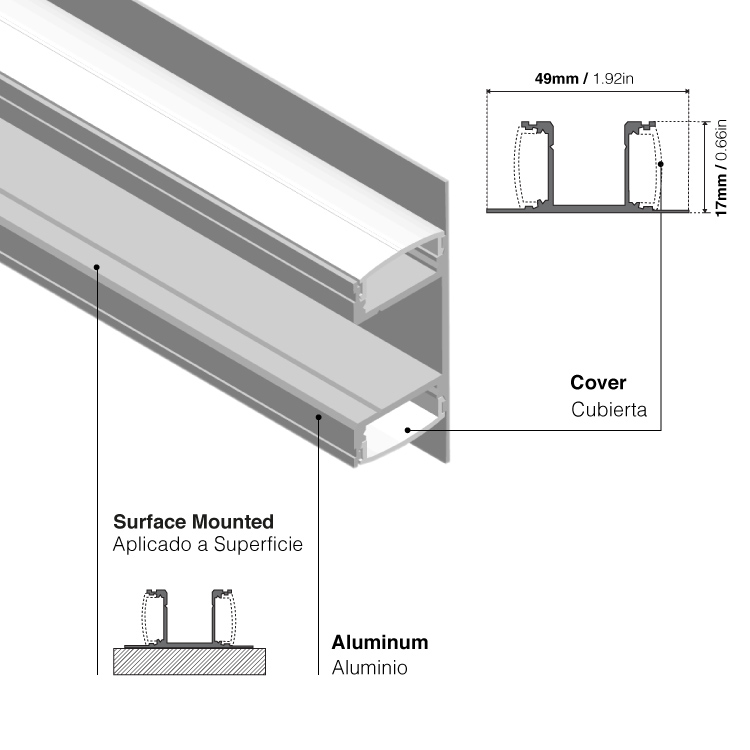 49mm / 1.92in

17mm / 0.66in

Cover
Cubierta

Surface Mounted
Aplicado a Superficie

Aluminum
Aluminio