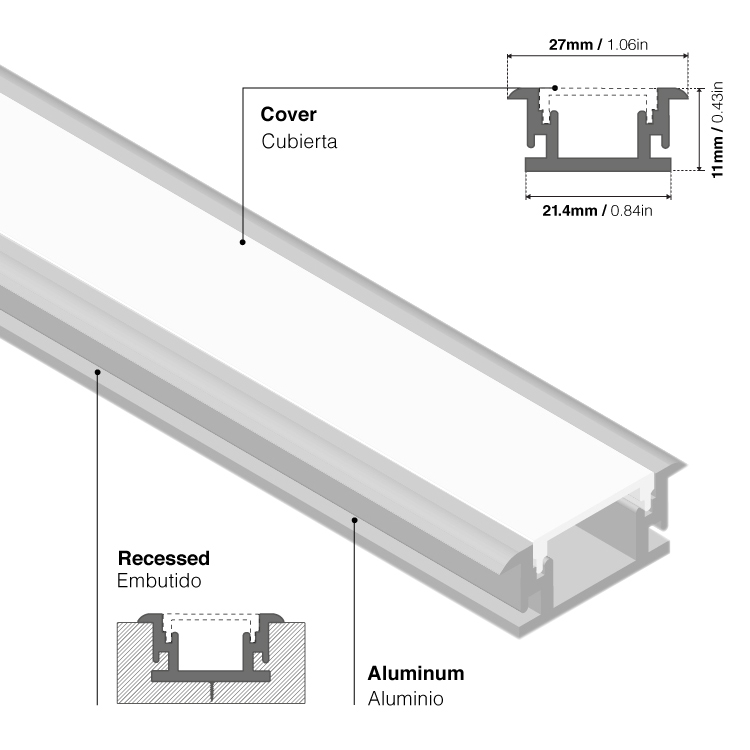 27mm / 1.06in

11mm / 0.43in

21.4mm / 0.84in

Cover
Cubierta

Recessed
Embutido

Aluminum
Aluminio