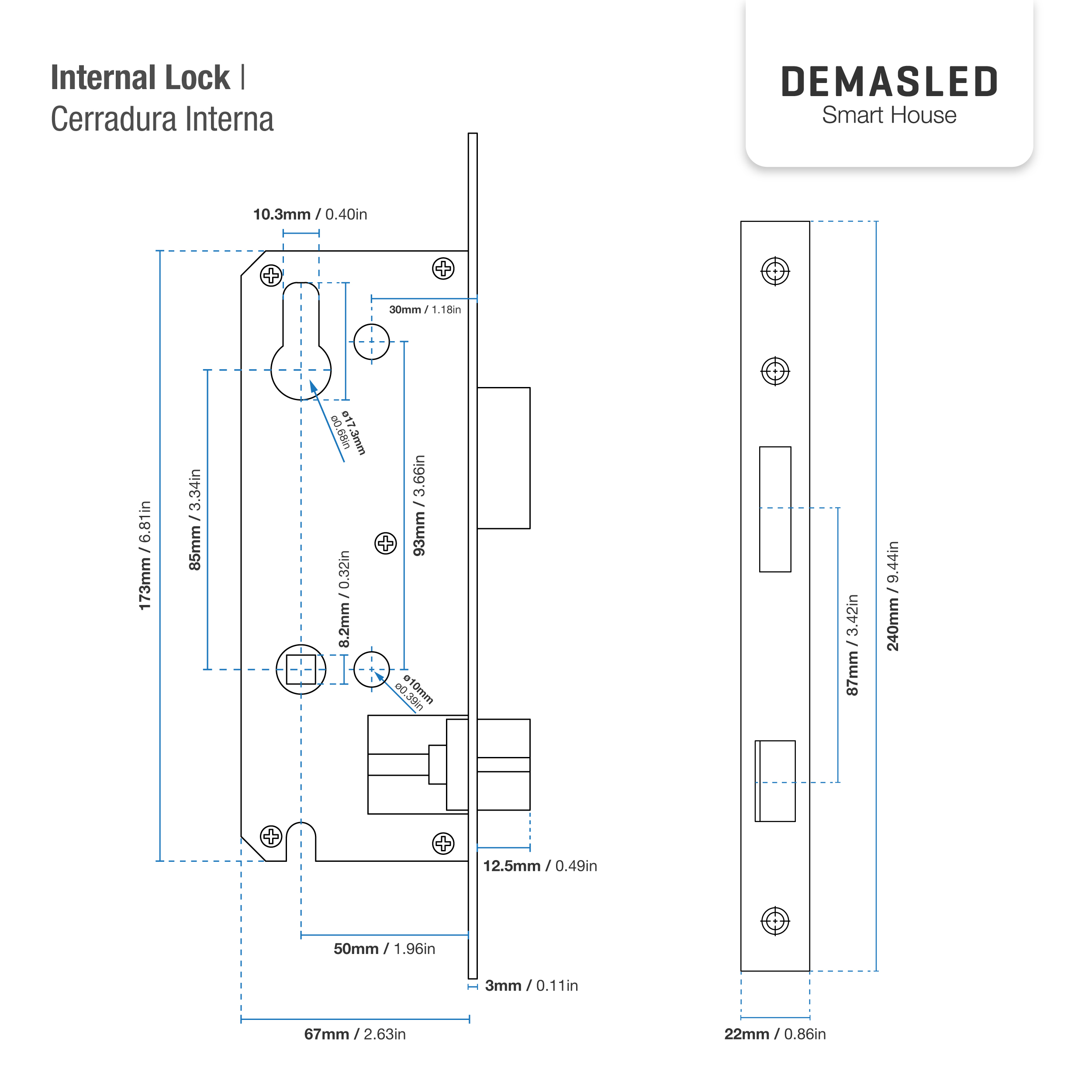 Internal Lock |
Cerradura Interna

DEMASLED
Smart House

10.3mm / 0.40in

30mm / 1.18in

ø17.3mm
ø0.68in

173mm / 6.81in

85mm / 3.34in

93mm / 3.66in

8.2mm / 0.32in

ø10mm
ø0.39in

12.5mm / 0.49in

50mm / 1.96in

3mm / 0.11in

67mm / 2.63in

87mm / 3.42in

240mm / 9.44in

22mm / 0.86in